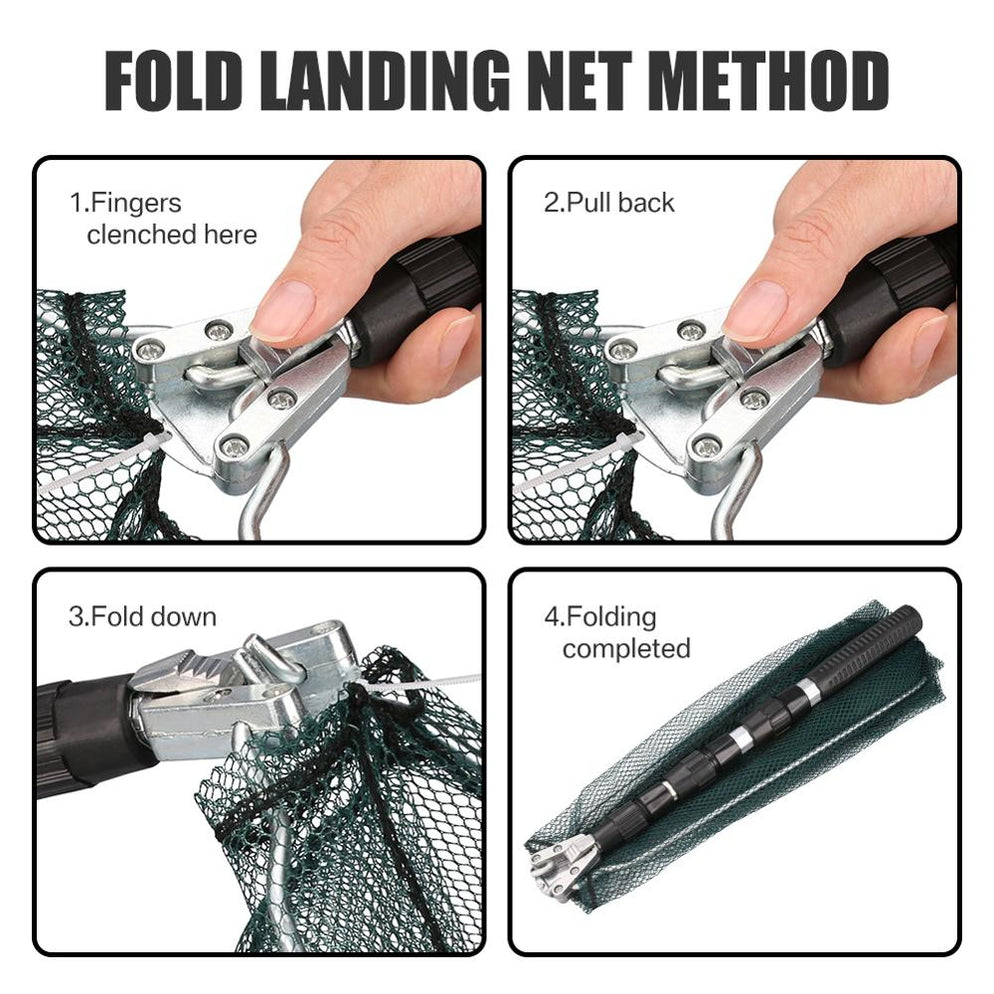 FOLD LANDING NET METHOD

1.Fingers clenched here

2.Pull back

3.Fold down

4.Folding completed